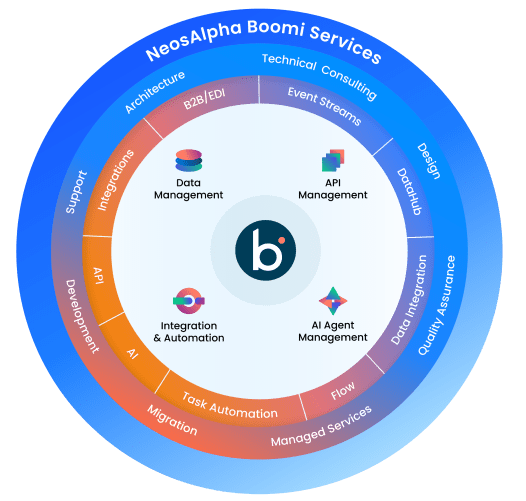 NeosAlpha Boomi Services

Architecture
Technical Consulting
Design
Quality Assurance
Managed Services
Migration
Development
Support

B2B/EDI
Event Streams
DataHub
Data Integration
Flow
Task Automation
AI
API
Integrations

Data Management
API Management
Integration & Automation
AI Agent Management

b